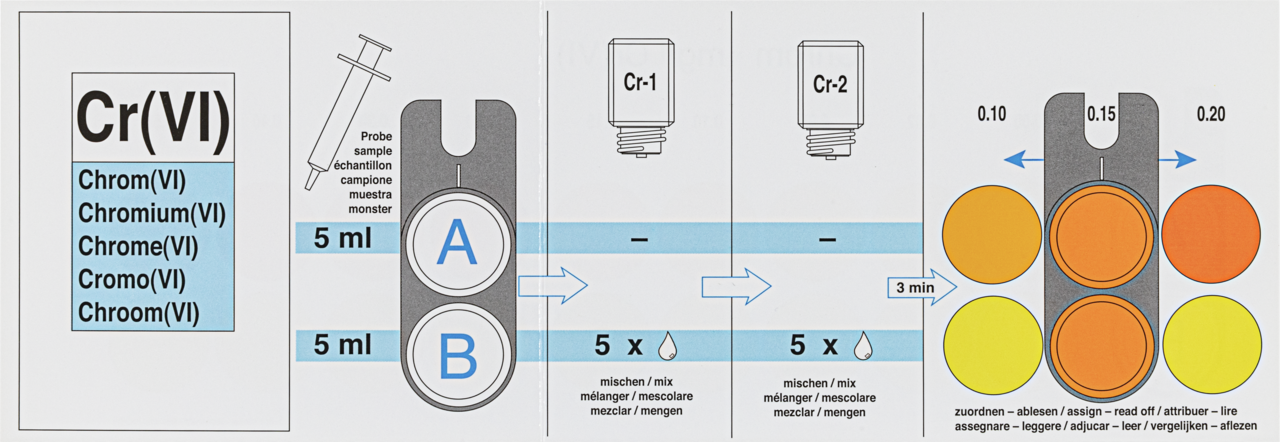 Cr(VI)

Chrom(VI)
Chromium(VI)
Chrome(VI)
Cromo(VI)
Chroom(VI)

Probe
sample
échantillon
campione
muestra
monster

5 ml

A

5 ml

B

Cr-1

–

5 x

mischen / mix
mélanger / mescolare
mezclar / mengen

Cr-2

–

5 x

mischen / mix
mélanger / mescolare
mezclar / mengen

3 min

0.10

0.15

0.20

zuordnen – ablesen / assign – read off / attribuer – lire
assegnare – leggere / adjucar – leer / vergelijken – aflezen