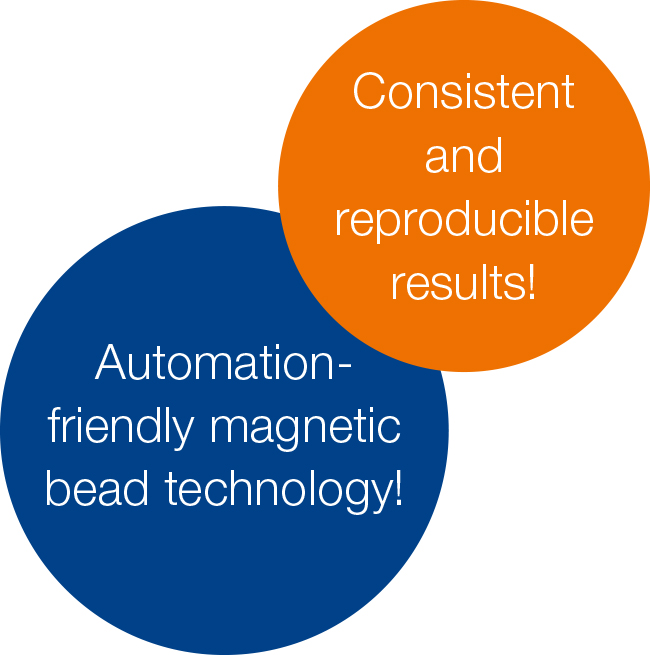 Consistent and reproducible results!

Automation-friendly magnetic bead technology!