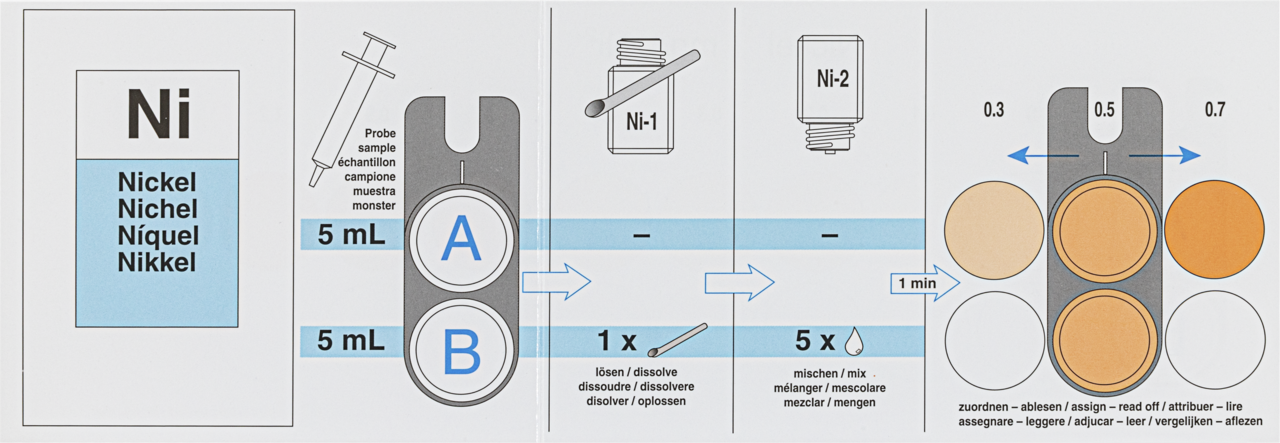 Ni

Nickel
Nichel
Níquel
Nikkel

Probe
sample
échantillon
campione
muestra
monster

5 mL

A

5 mL

B

Ni-1

–

1 x

lösen / dissolve
dissoudre / dissolvere
disolver / oplossen

Ni-2

–

5 x

mischen / mix
mélanger / mescolare
mezclar / mengen

1 min

0.3

0.5

0.7

zuordnen – ablesen / assign – read off / attribuer – lire
assegnare – leggere / adjucar – leer / vergelijken – aflezen