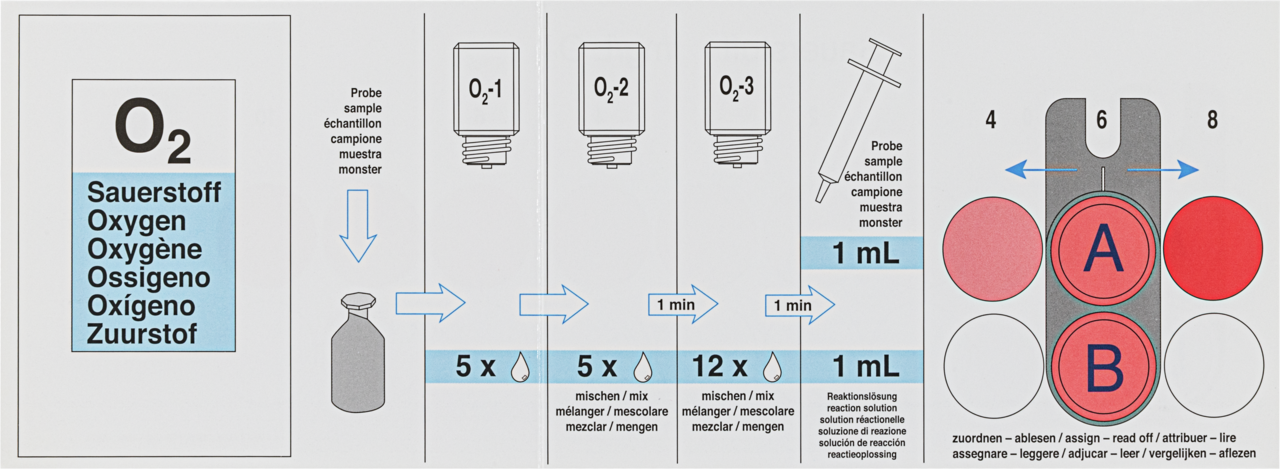 $O_2$

Sauerstoff
Oxygen
Oxygène
Ossigeno
Oxígeno
Zuurstof

Probe
sample
échantillon
campione
muestra
monster

$O_2$-1

5 x

$O_2$-2

5 x

mischen / mix
mélanger / mescolare
mezclar / mengen

1 min

$O_2$-3

12 x

mischen / mix
mélanger / mescolare
mezclar / mengen

1 min

Probe
sample
échantillon
campione
muestra
monster

1 mL

1 mL

Reaktionslösung
reaction solution
solution réactionelle
soluzione di reazione
solución de reacción
reactieoplossing

4 6 8

A

B

zuordnen – ablesen / assign – read off / attribuer – lire
assegnare – leggere / adjucar – leer / vergelijken – aflezen